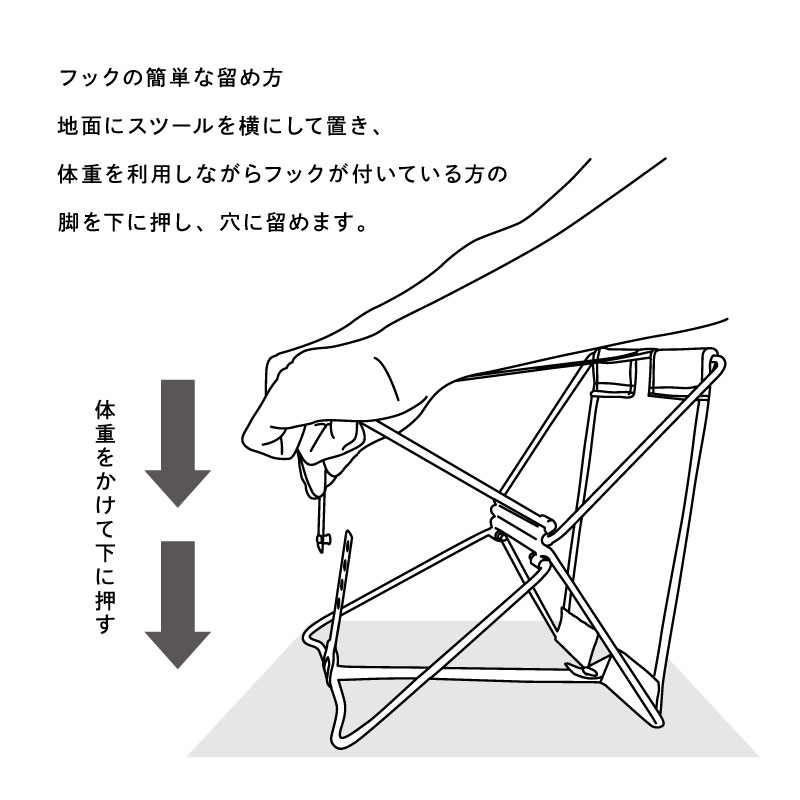 フックの簡単な留め方

地面にスツールを横にして置き、
体重を利用しながらフックが付いている方の
脚を下に押し、穴に留めます。

体重をかけて下に押す